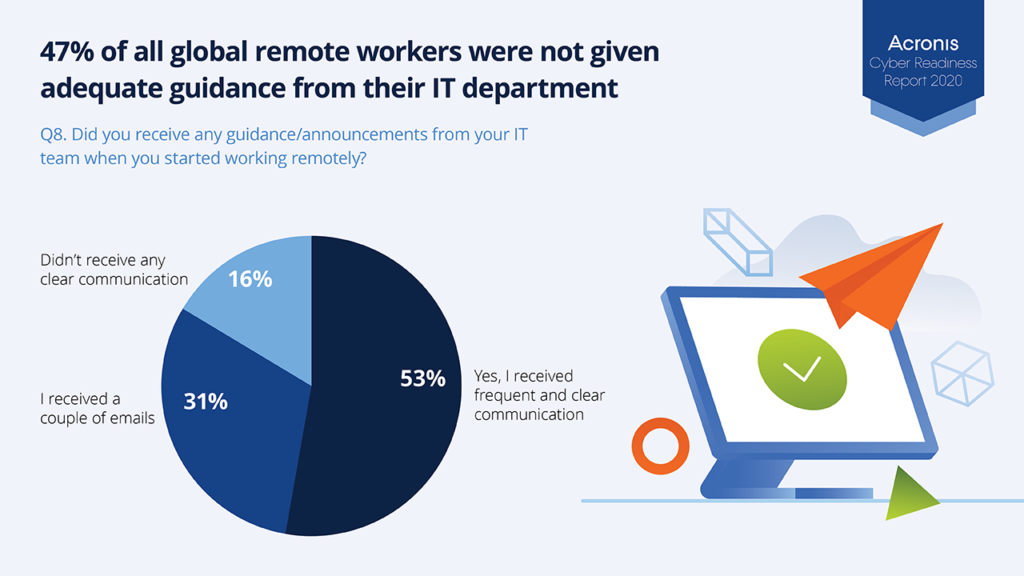 47% of all global remote workers were not given adequate guidance from their IT department

Acronis
Cyber Readiness Report 2020

Q8. Did you receive any guidance/announcements from your IT team when you started working remotely?

Didn't receive any clear communication
16%

I received a couple of emails
31%

53%
Yes, I received frequent and clear communication