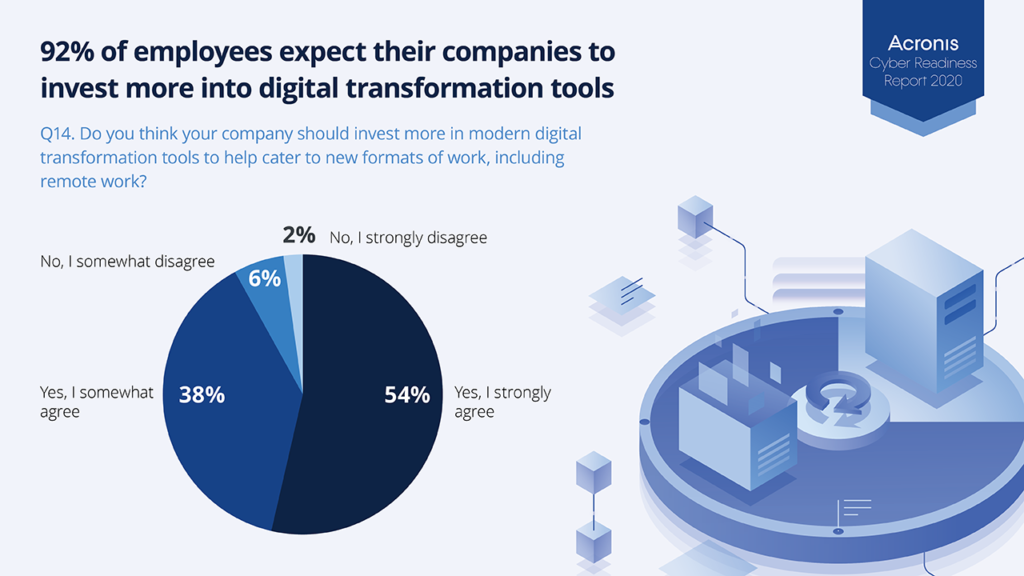 92% of employees expect their companies to invest more into digital transformation tools

Acronis
Cyber Readiness Report 2020

Q14. Do you think your company should invest more in modern digital transformation tools to help cater to new formats of work, including remote work?

2% No, I strongly disagree

No, I somewhat disagree 6%

Yes, I somewhat agree 38%

54% Yes, I strongly agree